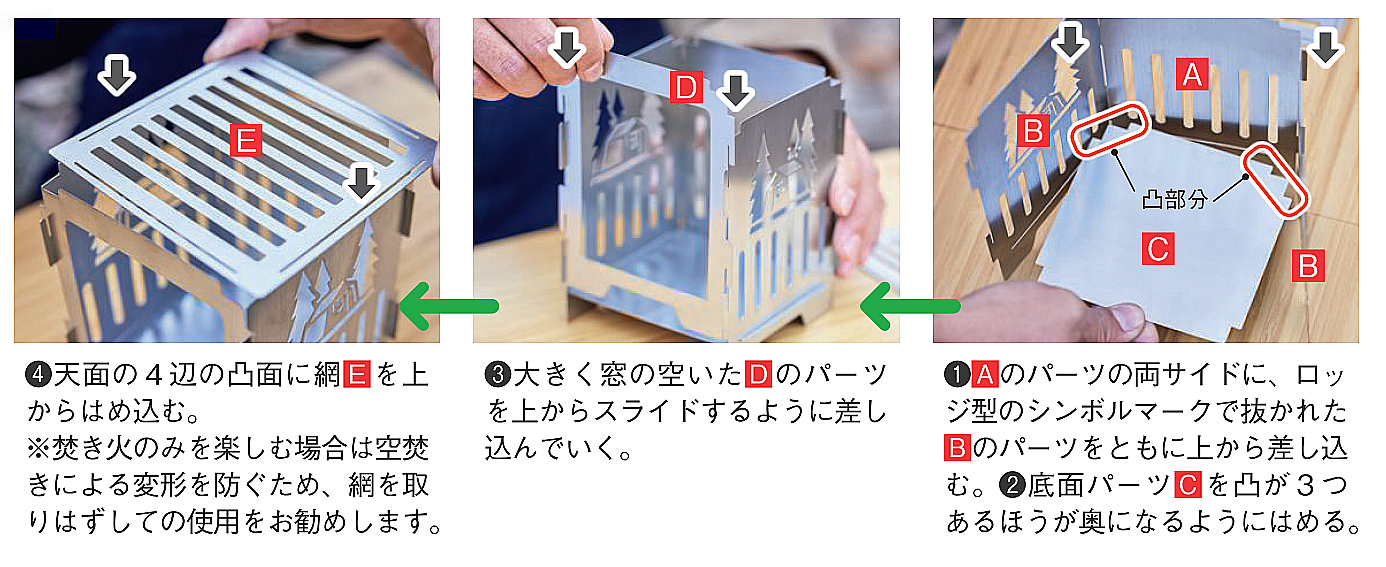 E

D

A

B

凸部分

C

B

❹天面の４辺の凸面に網Eを上からはめ込む。
※焚き火のみを楽しむ場合は空焚きによる変形を防ぐため、網を取りはずしての使用をお勧めします。

❸大きく窓の空いたDのパーツを上からスライドするように差し込んでいく。

❶Aのパーツの両サイドに、ロッジ型のシンボルマークで抜かれたBのパーツをともに上から差し込む。❷底面パーツCを凸が３つあるほうが奥になるようにはめる。